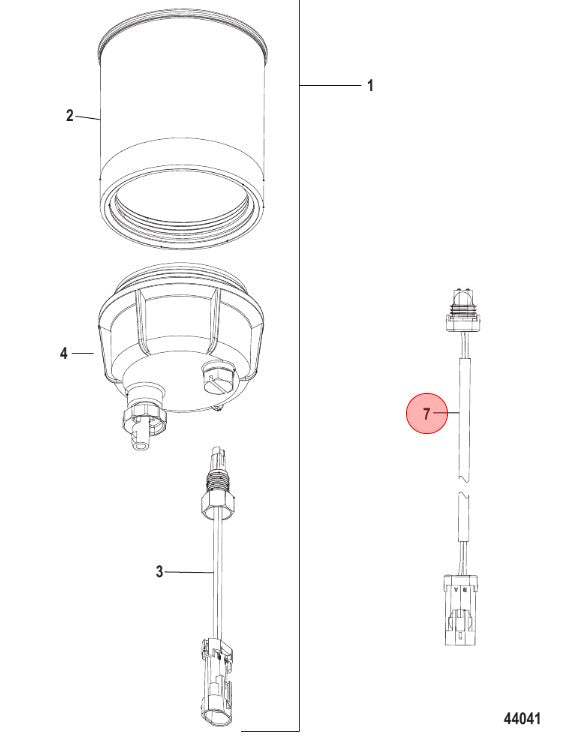 1
2
4
7
3
44041