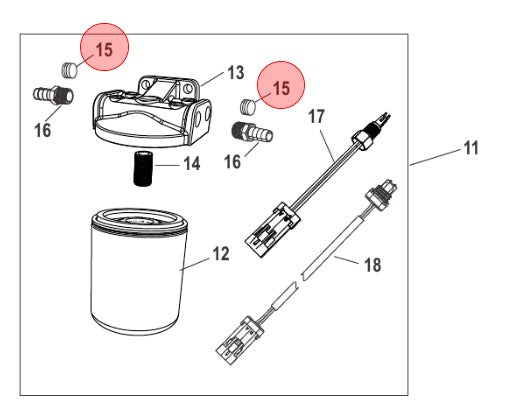 15
13
15
16
17
11
14
16
12
18