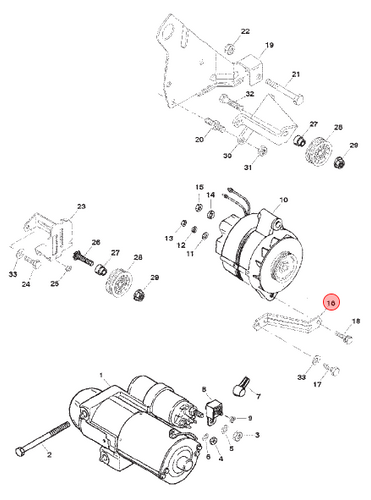 22
19
21
32
27
28
29
20
30
31
15
14
10
13
12
11
23
26
27
28
29
33
24
25
16
18
33
17
1
8
7
9
3
5
6
4
2